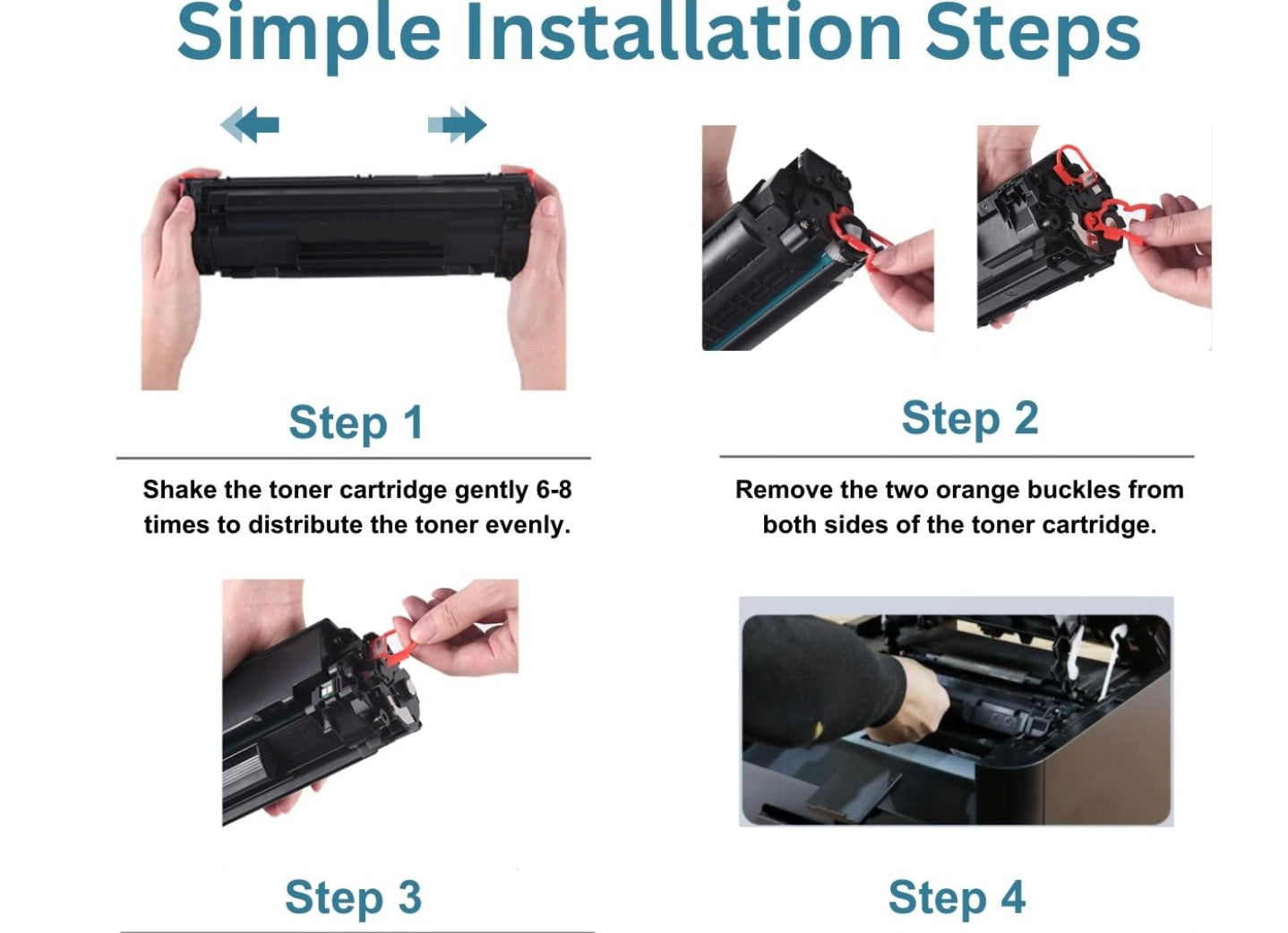 Simple Installation Steps

Step 1

Shake the toner cartridge gently 6-8 times to distribute the toner evenly.

Step 2

Remove the two orange buckles from both sides of the toner cartridge.

Step 3

Step 4