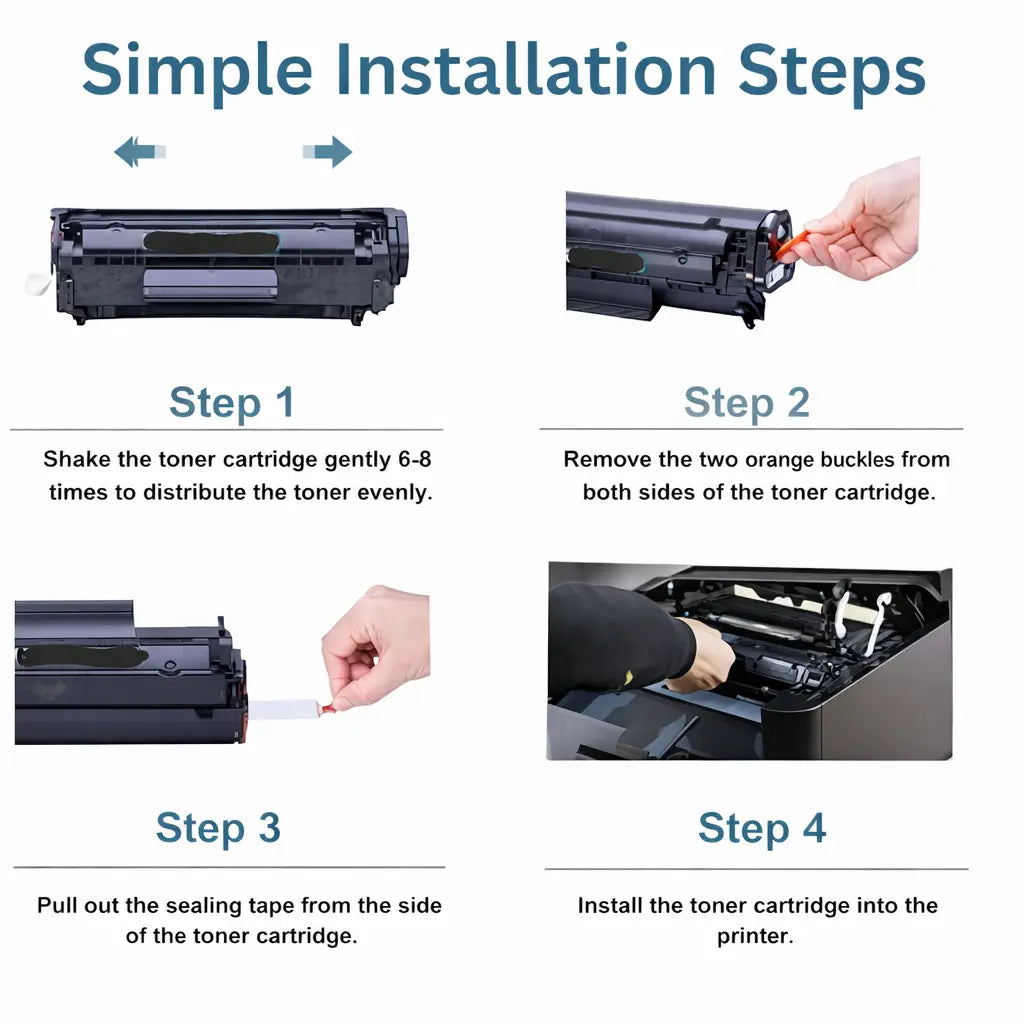 Simple Installation Steps

Step 1

Shake the toner cartridge gently 6-8 times to distribute the toner evenly.

Step 2

Remove the two orange buckles from both sides of the toner cartridge.

Step 3

Pull out the sealing tape from the side of the toner cartridge.

Step 4

Install the toner cartridge into the printer.