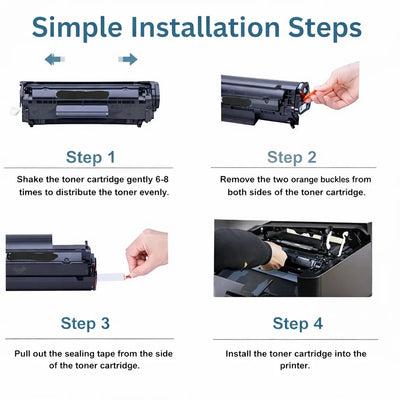 Simple Installation Steps

Step 1

Shake the toner cartridge gently 6-8 times to distribute the toner evenly.

Step 2

Remove the two orange buckles from both sides of the toner cartridge.

Step 3

Pull out the sealing tape from the side of the toner cartridge.

Step 4

Install the toner cartridge into the printer.