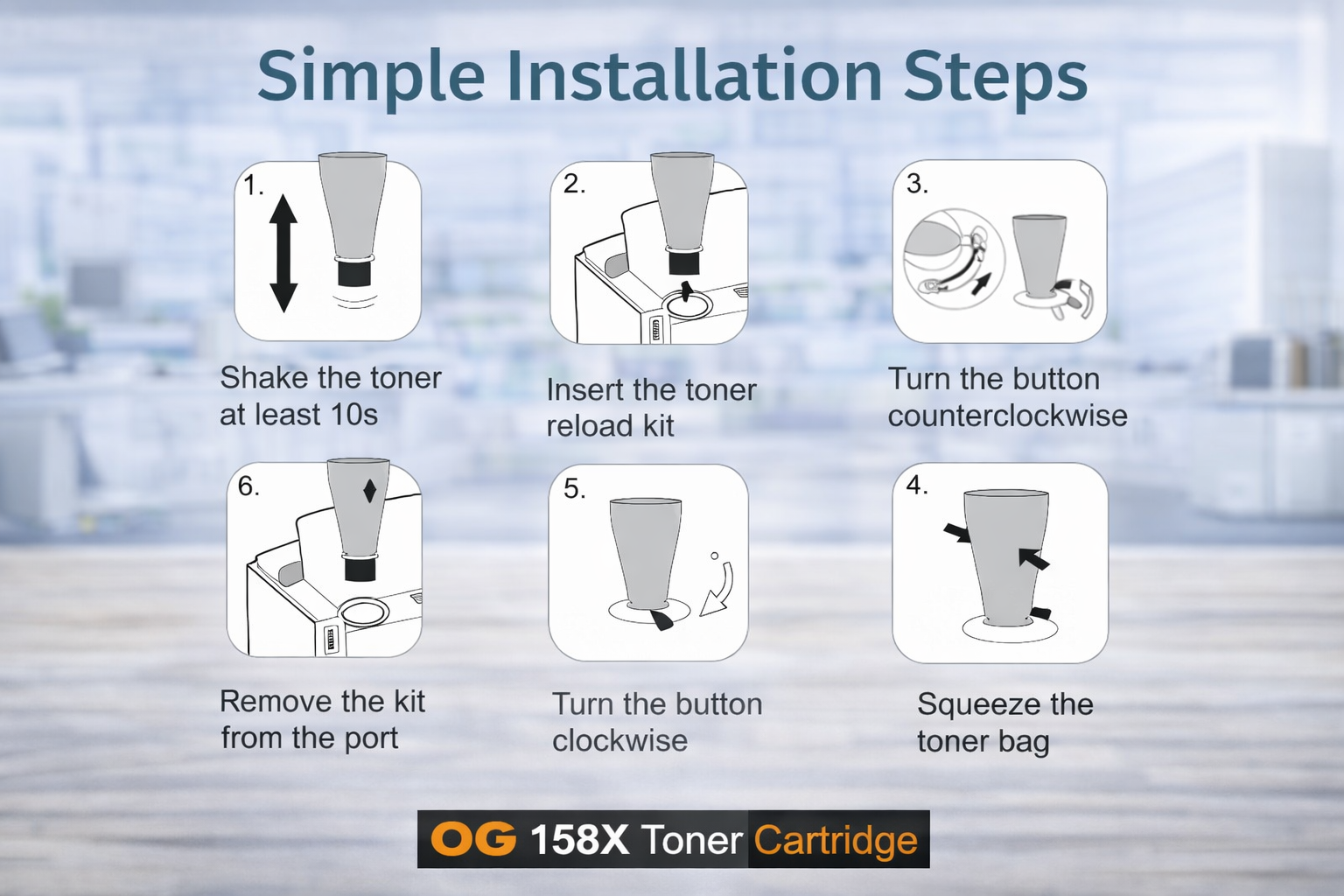 Simple Installation Steps

1.

Shake the toner at least 10s

2.

Insert the toner reload kit

3.

Turn the button counterclockwise

6.

Remove the kit from the port

5.

Turn the button clockwise

4.

Squeeze the toner bag

OG 158X Toner Cartridge