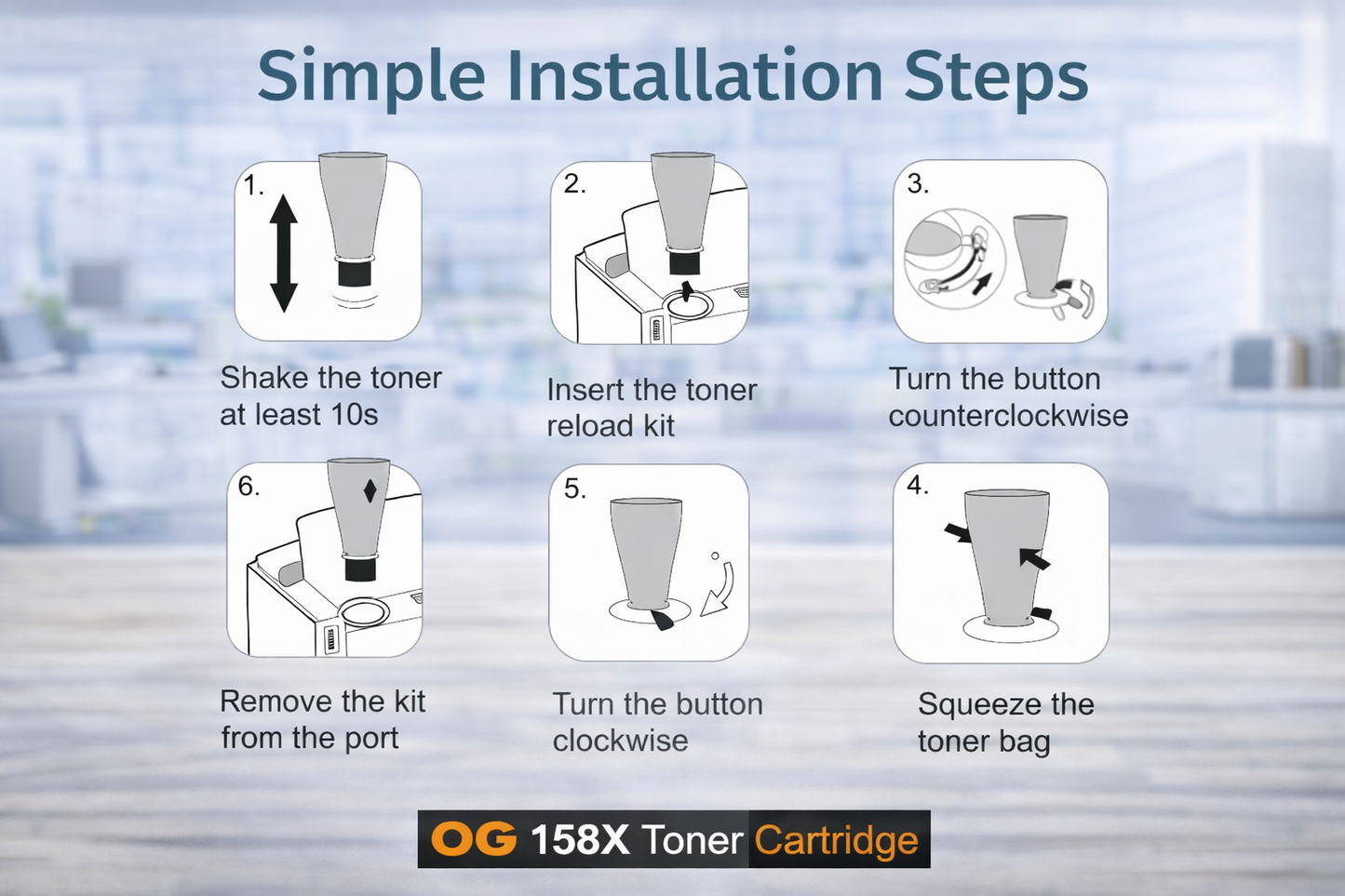 Simple Installation Steps

1.

Shake the toner at least 10s

2.

Insert the toner reload kit

3.

Turn the button counterclockwise

6.

Remove the kit from the port

5.

Turn the button clockwise

4.

Squeeze the toner bag

OG 158X Toner Cartridge