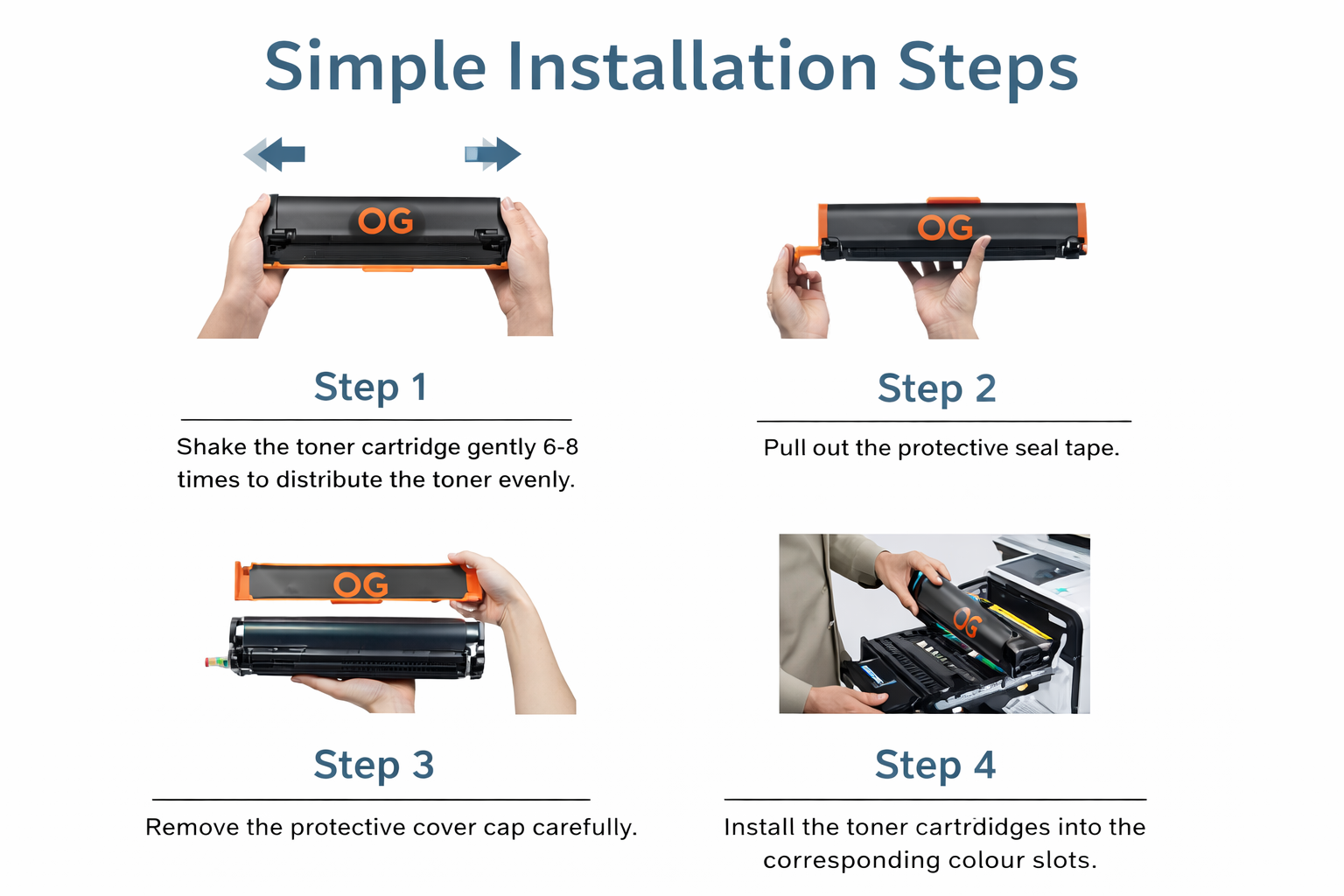 Simple Installation Steps

OG

Step 1

Shake the toner cartridge gently 6-8 times to distribute the toner evenly.

OG

Step 2

Pull out the protective seal tape.

OG

Step 3

Remove the protective cover cap carefully.

OG

Step 4

Install the toner cartrdidges into the corresponding colour slots.