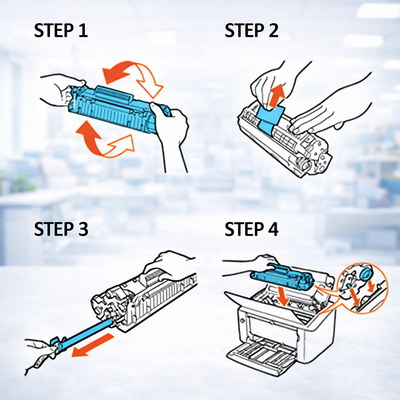 STEP 1

STEP 2

STEP 3

STEP 4