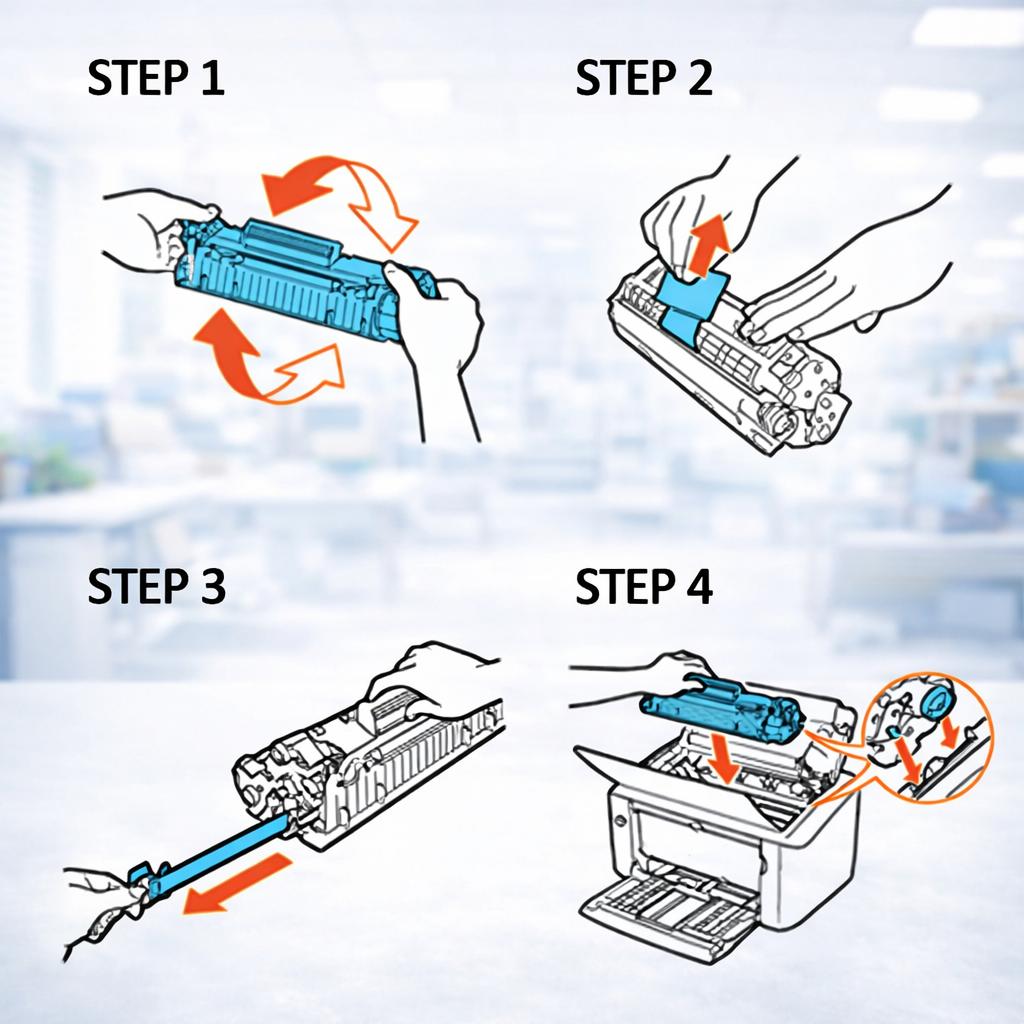 STEP 1

STEP 2

STEP 3

STEP 4