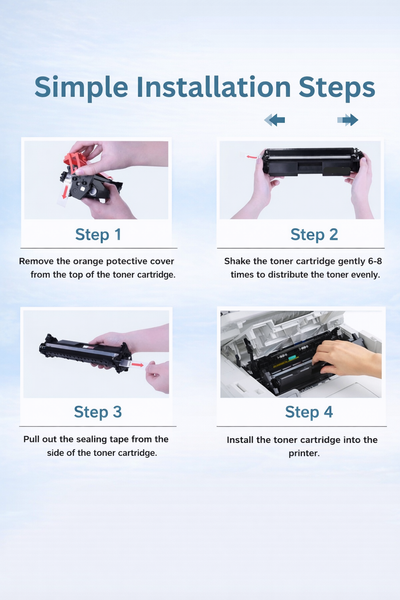 Simple Installation Steps

Step 1

Remove the orange potective cover from the top of the toner cartridge.

Step 2

Shake the toner cartridge gently 6-8 times to distribute the toner evenly.

Step 3

Pull out the sealing tape from the side of the toner cartridge.

Step 4

Install the toner cartridge into the printer.