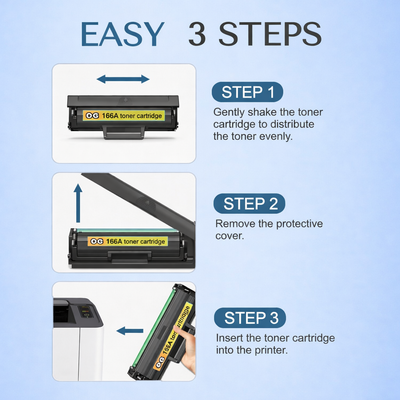 EASY 3 STEPS

OG 166A toner cartridge

STEP 1
Gently shake the toner cartridge to distribute the toner evenly.

OG 166A toner cartridge

STEP 2
Remove the protective cover.

OG 166A toner cartridge

STEP 3
Insert the toner cartridge into the printer.