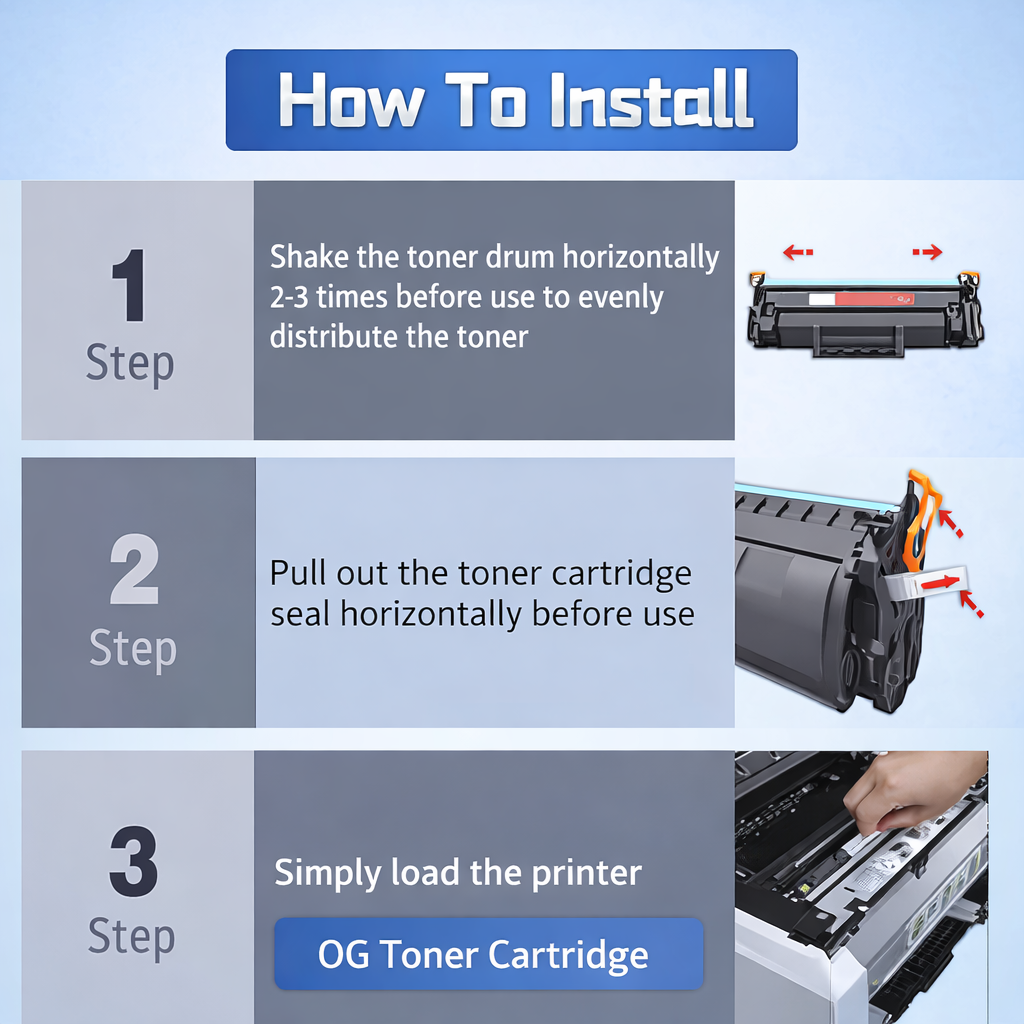 How To Install

1
Step

Shake the toner drum horizontally 2-3 times before use to evenly distribute the toner

2
Step

Pull out the toner cartridge seal horizontally before use

3
Step

Simply load the printer

OG Toner Cartridge