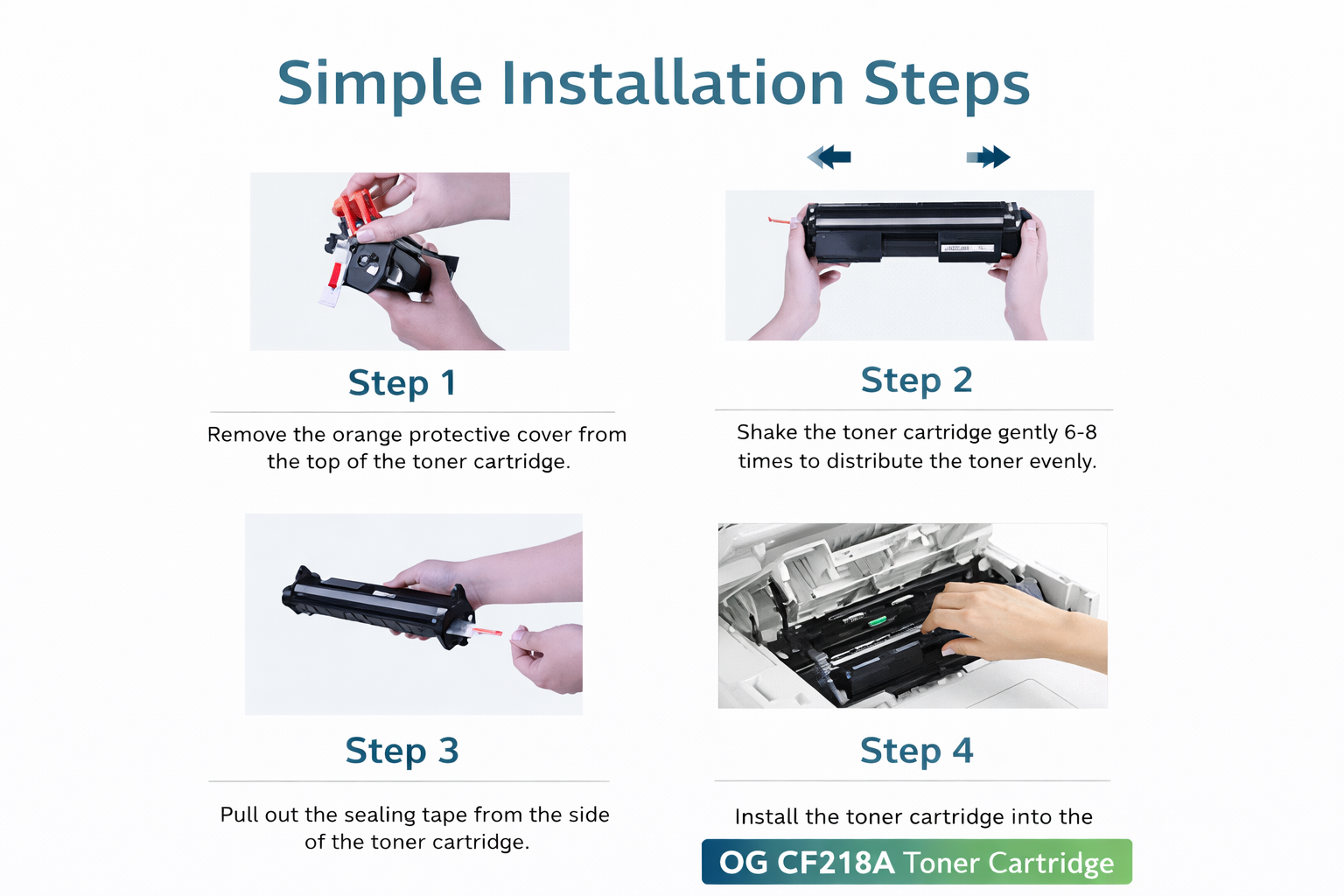 Simple Installation Steps

Step 1

Remove the orange protective cover from the top of the toner cartridge.

Step 2

Shake the toner cartridge gently 6-8 times to distribute the toner evenly.

Step 3

Pull out the sealing tape from the side of the toner cartridge.

Step 4

Install the toner cartridge into the

OG CF218A Toner Cartridge