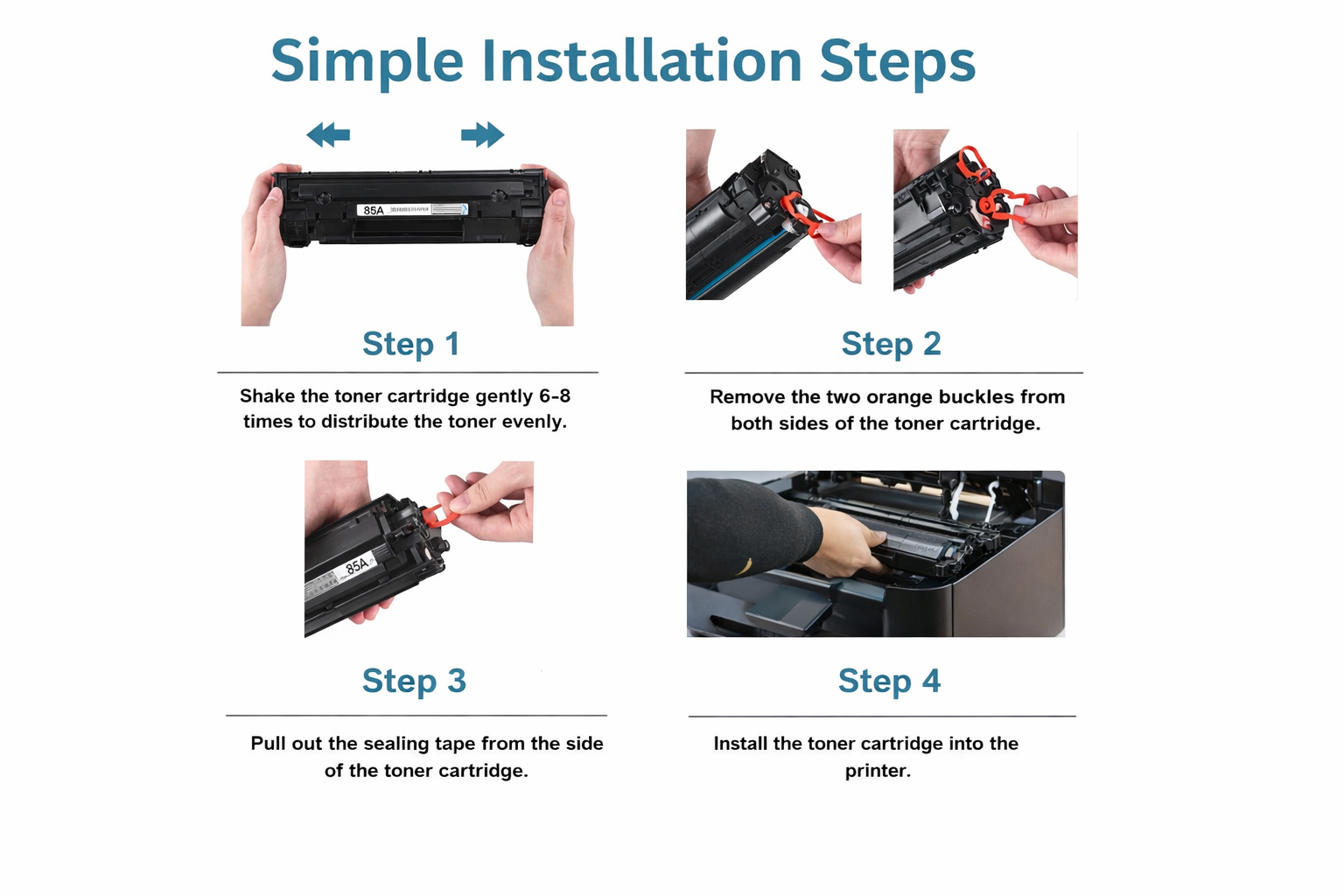 Simple Installation Steps

85A

Step 1

Shake the toner cartridge gently 6-8 times to distribute the toner evenly.

Step 2

Remove the two orange buckles from both sides of the toner cartridge.

85A

Step 3

Pull out the sealing tape from the side of the toner cartridge.

Step 4

Install the toner cartridge into the printer.